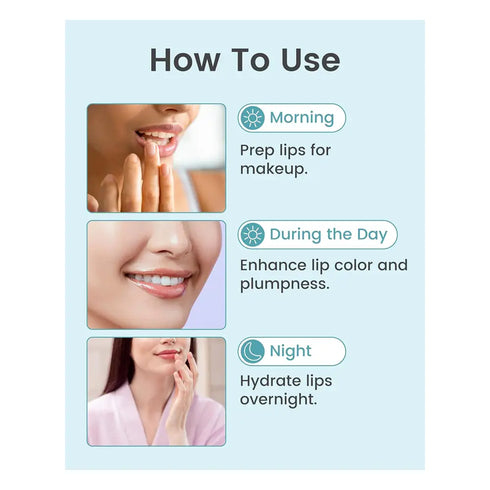 How To Use

Morning

Prep lips for makeup.

During the Day

Enhance lip color and plumpness.

Night

Hydrate lips overnight.